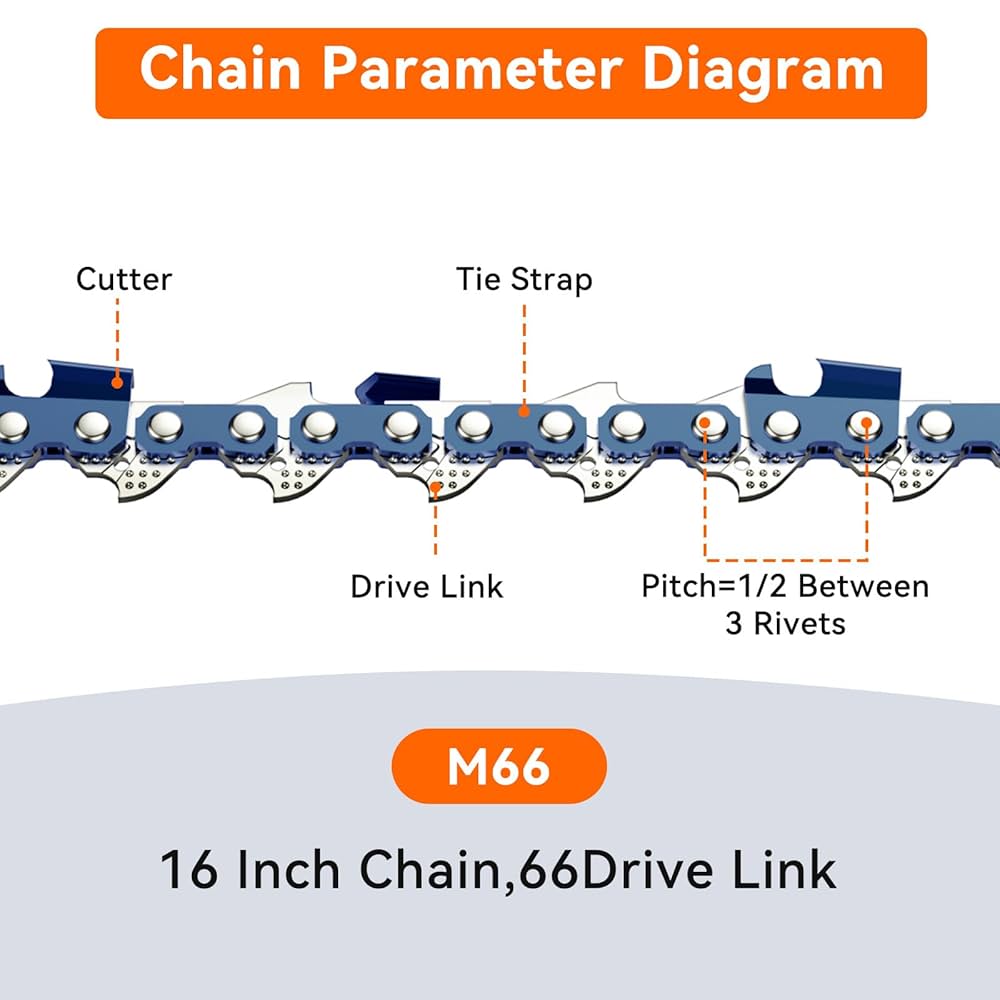 Chain Parameter Diagram

Cutter

Tie Strap

Drive Link

Pitch=1/2 Between 3 Rivets

M66

16 Inch Chain,66Drive Link